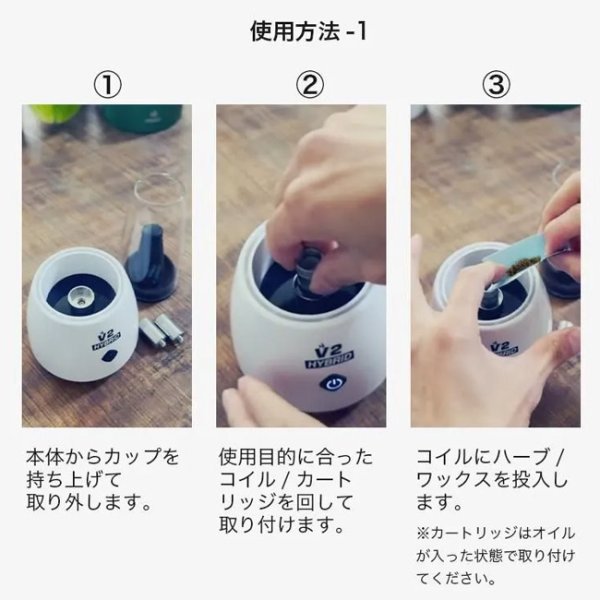 使用方法 -1

①

V2 HYBRID

本体からカップを持ち上げて取り外します。

②

V2 HYBRID

使用目的に合ったコイル / カートリッジを回して取り付けます。

③

V2 HYBRID

コイルにハーブ / ワックスを投入します。

※カートリッジはオイルが入った状態で取り付けてください。