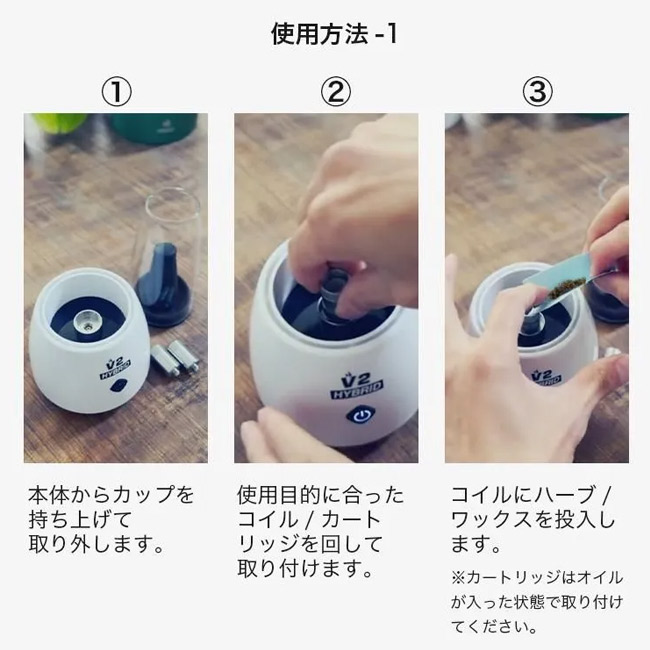 使用方法 -1

①

V2 HYBRID

本体からカップを持ち上げて取り外します。

②

V2 HYBRID

使用目的に合ったコイル / カートリッジを回して取り付けます。

③

V2 HYBRID

コイルにハーブ / ワックスを投入します。

※カートリッジはオイルが入った状態で取り付けてください。